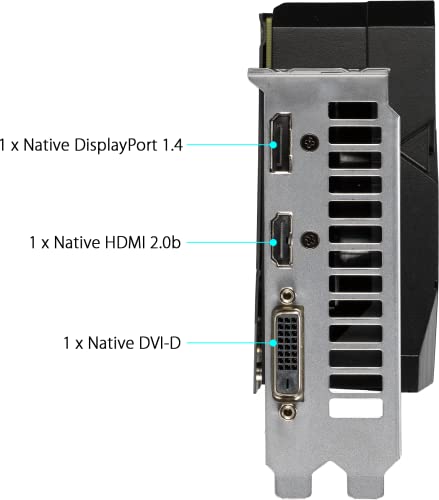 1 x Native DisplayPort 1.4

1 x Native HDMI 2.0b

1 x Native DVI-D