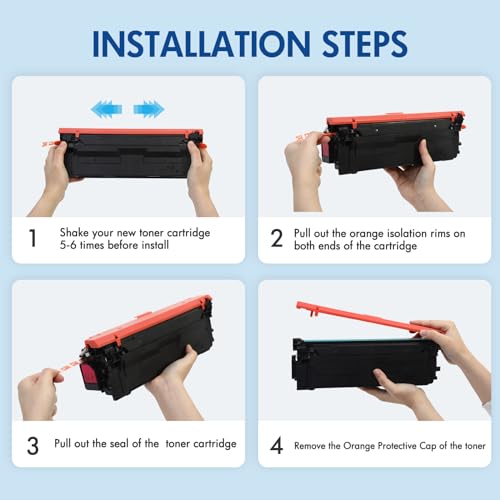 INSTALLATION STEPS

1 Shake your new toner cartridge 5-6 times before install

2 Pull out the orange isolation rims on both ends of the cartridge

3 Pull out the seal of the toner cartridge

4 Remove the Orange Protective Cap of the toner