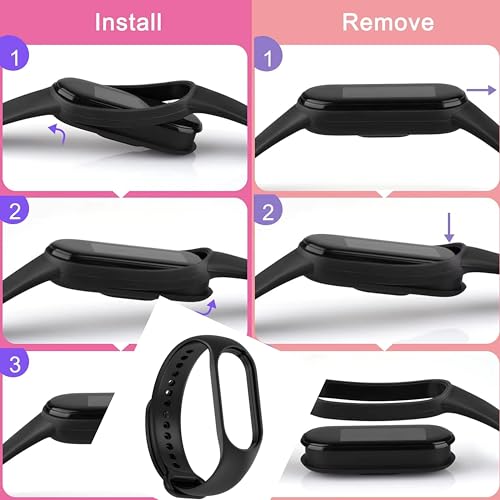 Install

1

2

3

Remove

1

2