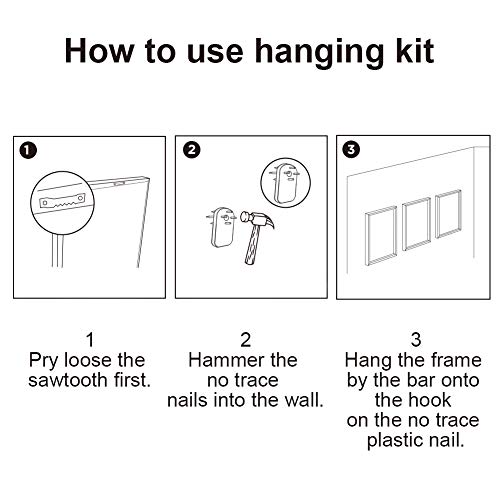 How to use hanging kit

1

2

3

1
Pry loose the sawtooth first.

2
Hammer the no trace nails into the wall.

3
Hang the frame by the bar onto the hook on the no trace plastic nail.