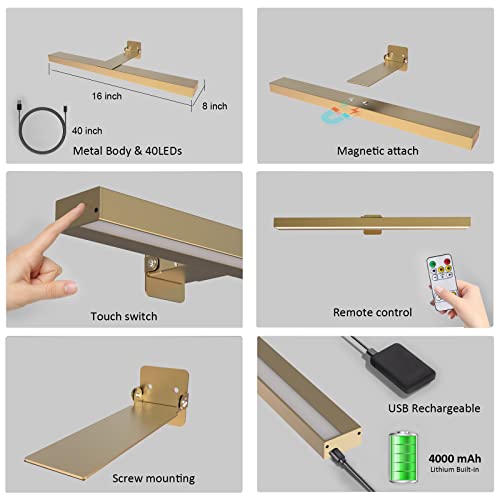 16 inch

8 inch

40 inch

Metal Body & 40LEDs

Magnetic attach

Touch switch

Remote control

Screw mounting

USB Rechargeable

4000 mAh
Lithium Built-in