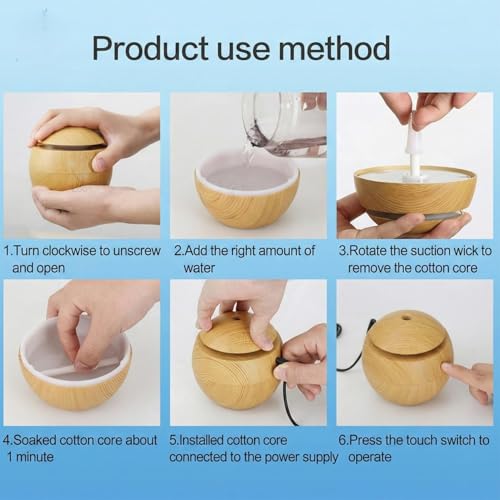 Product use method

1.Turn clockwise to unscrew and open

2.Add the right amount of water

3.Rotate the suction wick to remove the cotton core

4.Soaked cotton core about 1 minute

5.Installed cotton core connected to the power supply

6.Press the touch switch to operate