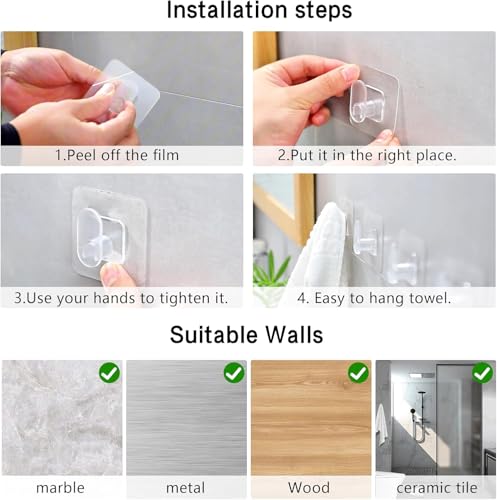 Installation steps

1.Peel off the film

2.Put it in the right place.

3.Use your hands to tighten it.

4. Easy to hang towel.

Suitable Walls

marble

metal

Wood

ceramic tile