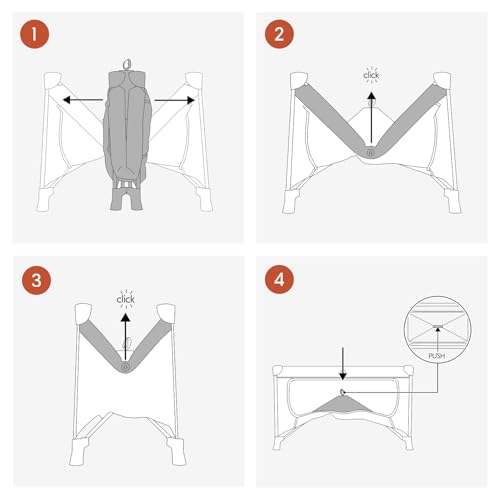 1

2

click

3

click

4

PUSH