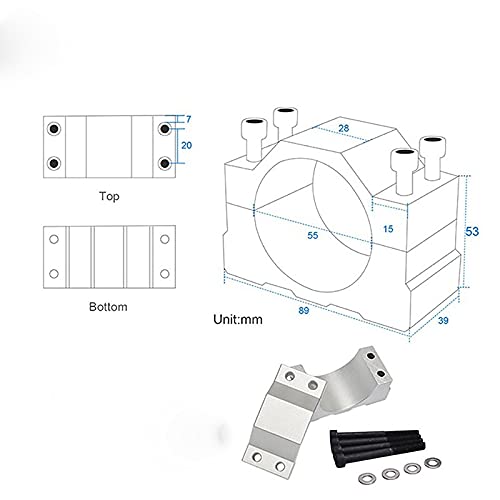 7
20
Top
Bottom
28
55
15
53
89
39
Unit:mm