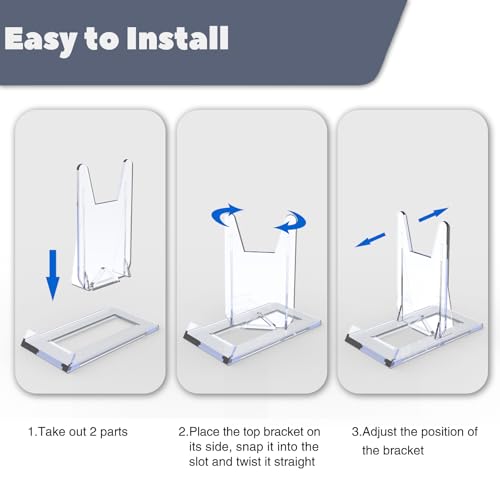 Easy to Install

1.Take out 2 parts

2.Place the top bracket on its side, snap it into the slot and twist it straight

3.Adjust the position of the bracket