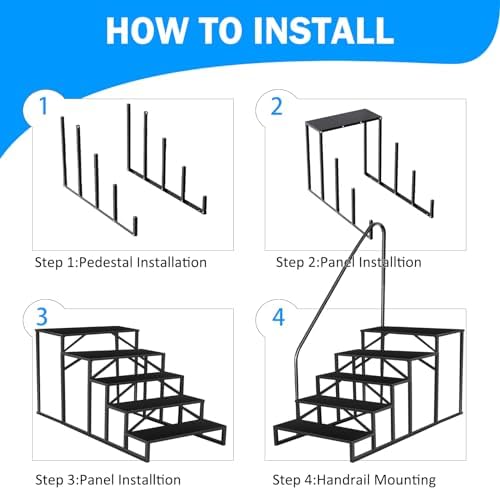 HOW TO INSTALL

1

Step 1:Pedestal Installation

2

Step 2:Panel Installtion

3

Step 3:Panel Installtion

4

Step 4:Handrail Mounting