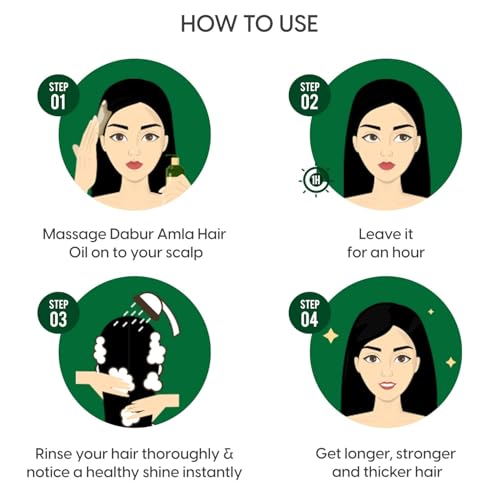 HOW TO USE

STEP 01

Massage Dabur Amla Hair Oil on to your scalp

STEP 02

1H

Leave it for an hour

STEP 03

Rinse your hair thoroughly & notice a healthy shine instantly

STEP 04

Get longer, stronger and thicker hair