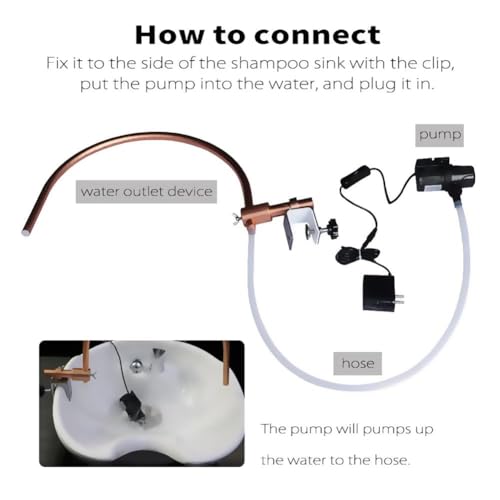 How to connect

Fix it to the side of the shampoo sink with the clip, put the pump into the water, and plug it in.

pump

water outlet device

hose

The pump will pumps up the water to the hose.