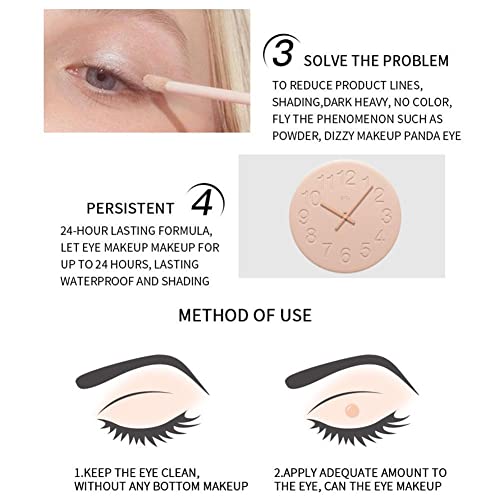 3 SOLVE THE PROBLEM

TO REDUCE PRODUCT LINES, SHADING,DARK HEAVY, NO COLOR, FLY THE PHENOMENON SUCH AS POWDER, DIZZY MAKEUP PANDA EYE

PERSISTENT 4

24-HOUR LASTING FORMULA, LET EYE MAKEUP MAKEUP FOR UP TO 24 HOURS, LASTING WATERPROOF AND SHADING

11 12 1 2 3 4 5 6 7 8 9 10

METHOD OF USE

1.KEEP THE EYE CLEAN, WITHOUT ANY BOTTOM MAKEUP

2.APPLY ADEQUATE AMOUNT TO THE EYE, CAN THE EYE MAKEUP