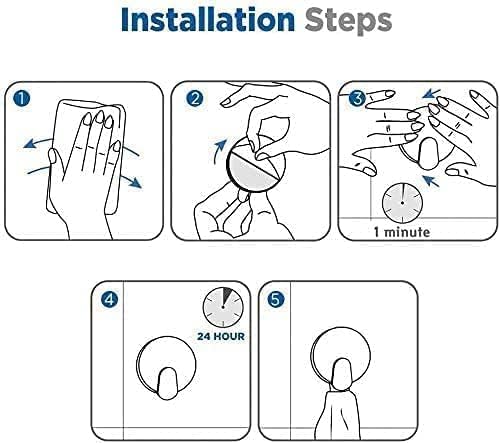 Installation Steps

1

2

3

1 minute

4

24 HOUR

5