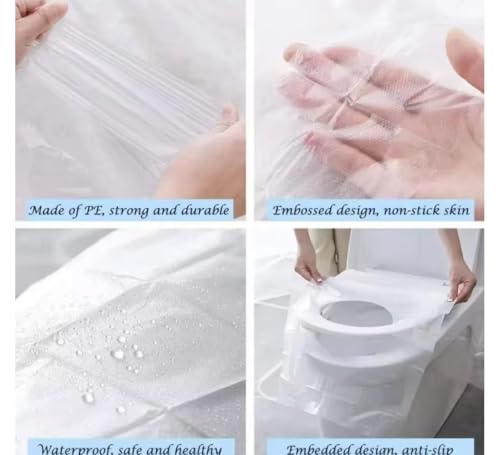 Made of PE, strong and durable

Embossed design, non-stick skin

Waterproof, safe and healthy

Embedded design, anti-slip