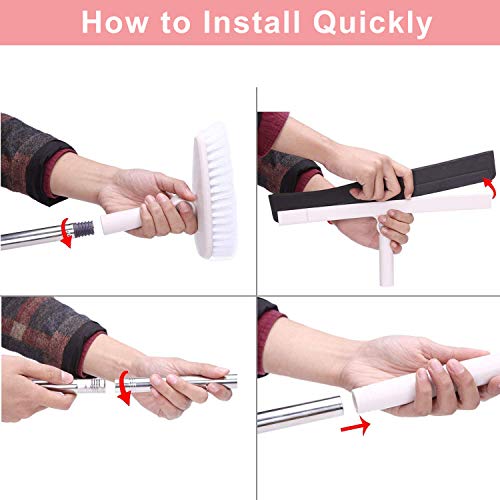 How to Install Quickly