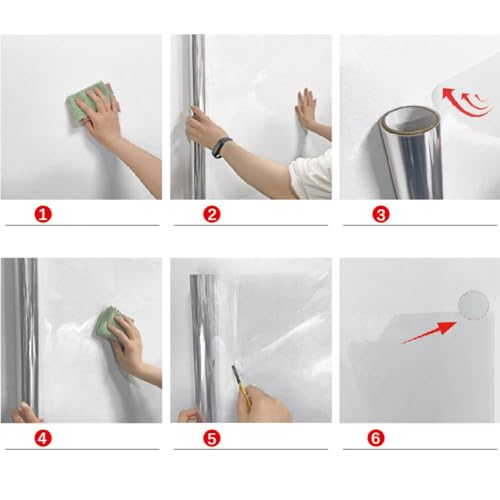 1

2

3

4

5

6