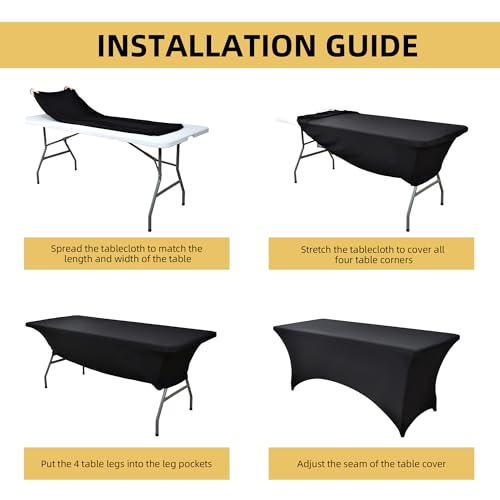 INSTALLATION GUIDE

Spread the tablecloth to match the length and width of the table

Stretch the tablecloth to cover all four table corners

Put the 4 table legs into the leg pockets

Adjust the seam of the table cover