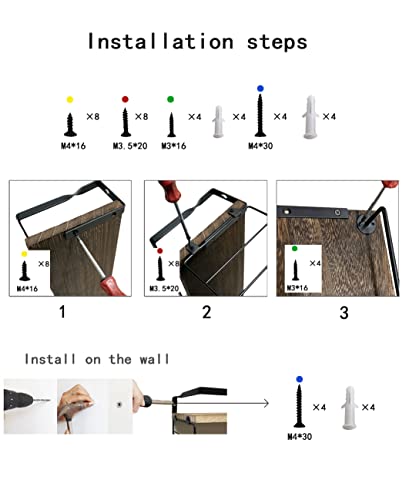 Installation steps

×8 M4*16
×8 M3.5*20
×4 M3*16
×4
×4 M4*30
×4

×8 M4*16
×8 M3.5*20
×4 M3*16

1
2
3

Install on the wall

×4 M4*30
×4