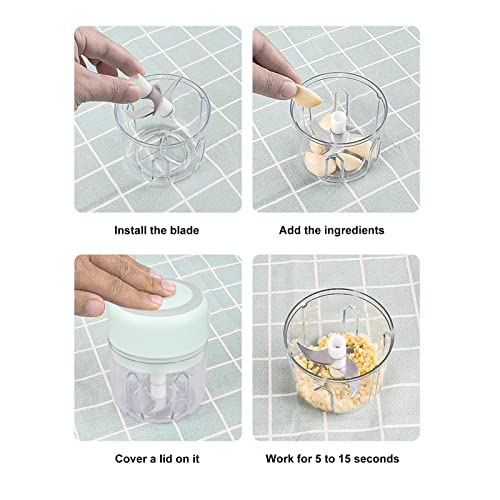 Install the blade

Add the ingredients

Cover a lid on it

Work for 5 to 15 seconds