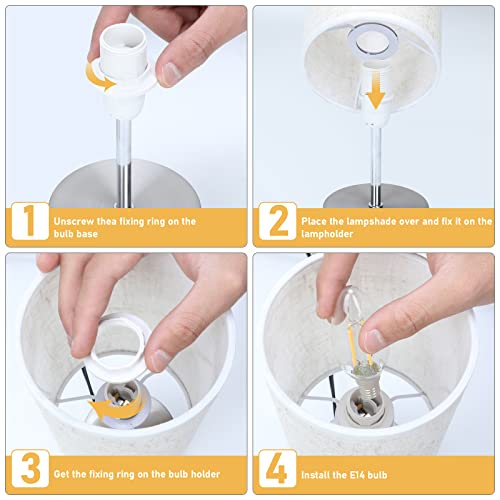 1
Unscrew thea fixing ring on the bulb base

2
Place the lampshade over and fix it on the lampholder

3
Get the fixing ring on the bulb holder

4
Install the E14 bulb