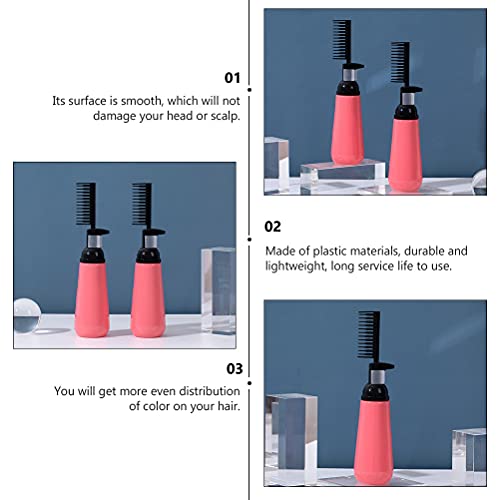 01

Its surface is smooth, which will not damage your head or scalp.

02

Made of plastic materials, durable and lightweight, long service life to use.

03

You will get more even distribution of color on your hair.