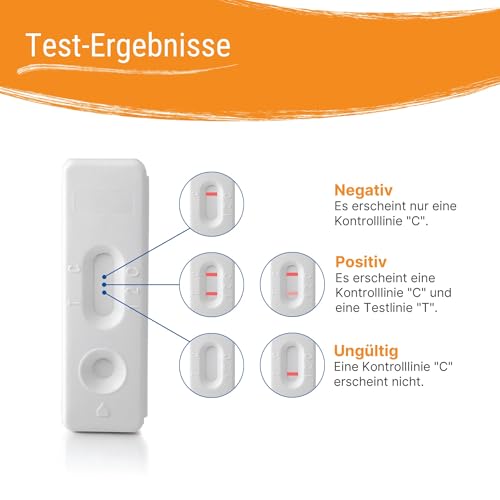 Test-Ergebnisse

C
T

Negativ
Es erscheint nur eine Kontrolllinie "C".

Positiv
Es erscheint eine Kontrolllinie "C" und eine Testlinie "T".

Ungültig
Eine Kontrolllinie "C" erscheint nicht.