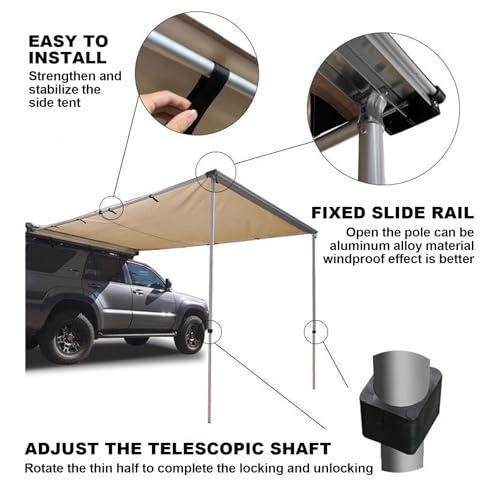 EASY TO INSTALL
Strengthen and stabilize the side tent

FIXED SLIDE RAIL
Open the pole can be aluminum alloy material windproof effect is better

ADJUST THE TELESCOPIC SHAFT
Rotate the thin half to complete the locking and unlocking