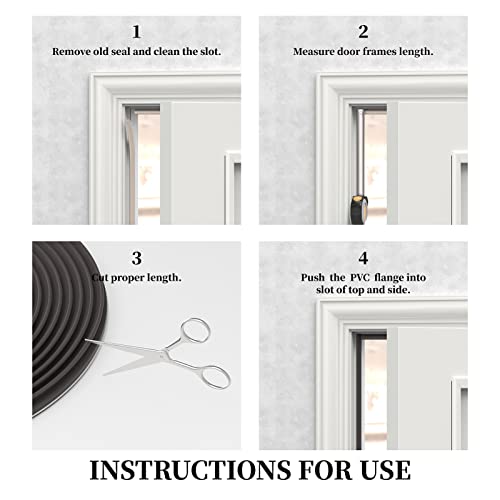 1
Remove old seal and clean the slot.

2
Measure door frames length.

3
Cut proper length.

4
Push the PVC flange into slot of top and side.

INSTRUCTIONS FOR USE