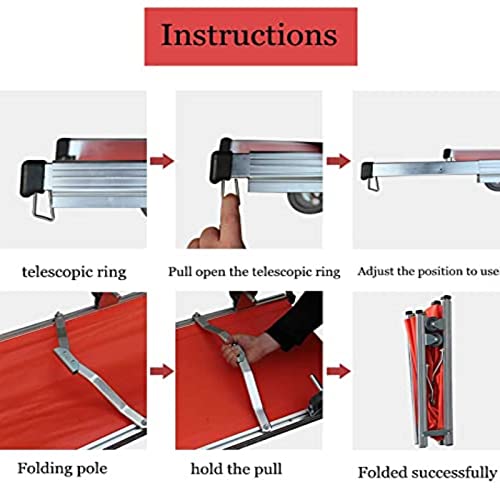 Instructions

telescopic ring

Pull open the telescopic ring

Adjust the position to use

Folding pole

hold the pull

Folded successfully