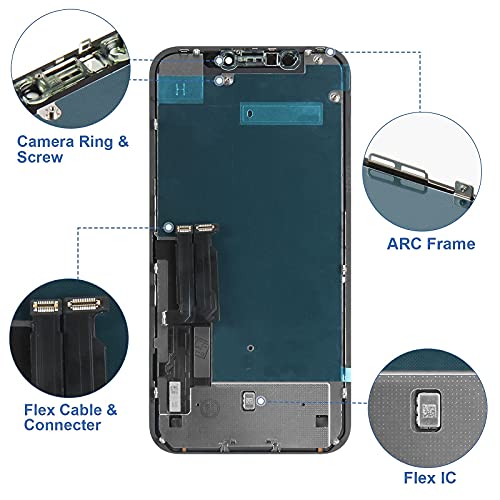 Camera Ring & Screw

H

ARC Frame

Flex Cable & Connecter

Flex IC