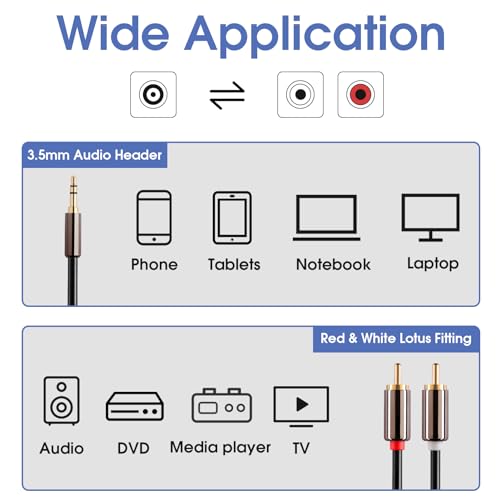 Wide Application

3.5mm Audio Header

Phone

Tablets

Notebook

Laptop

Red & White Lotus Fitting

Audio

DVD

Media player

TV