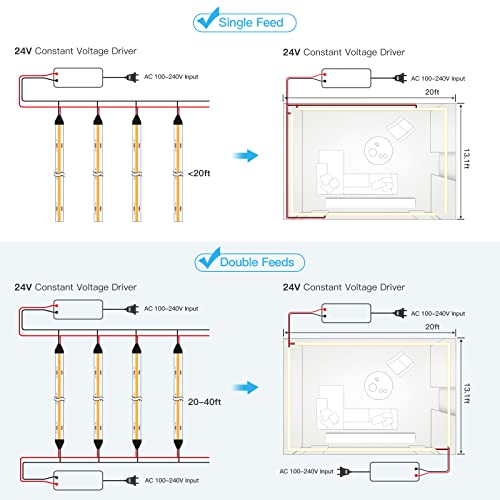 Single Feed

24V Constant Voltage Driver

AC 100–240V Input

<20ft

24V Constant Voltage Driver

AC 100–240V Input

20ft

13.1ft

Double Feeds

24V Constant Voltage Driver

AC 100–240V Input

20–40ft

AC 100–240V Input

24V Constant Voltage Driver

AC 100–240V Input

20ft

13.1ft

AC 100–240V Input