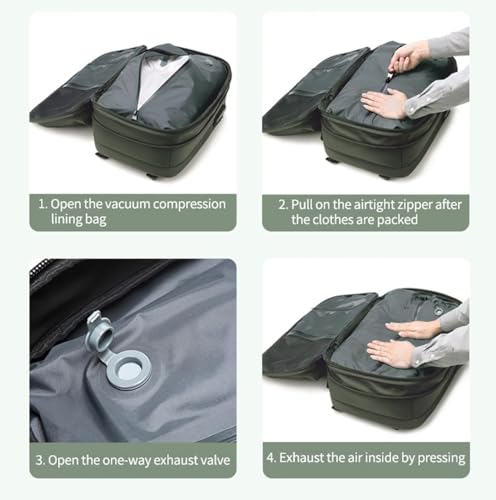 1. Open the vacuum compression lining bag

2. Pull on the airtight zipper after the clothes are packed

3. Open the one-way exhaust valve

4. Exhaust the air inside by pressing