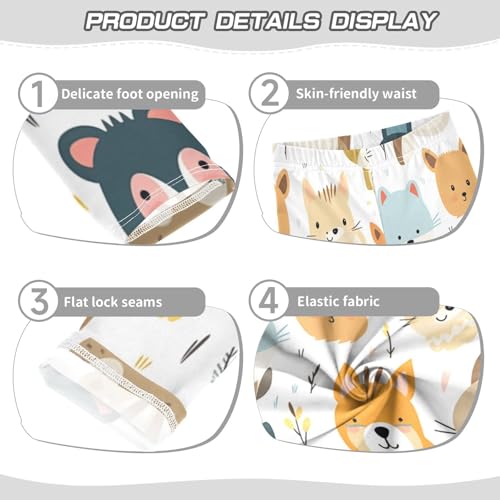 PRODUCT DETAILS DISPLAY

1 Delicate foot opening

2 Skin-friendly waist

3 Flat lock seams

4 Elastic fabric