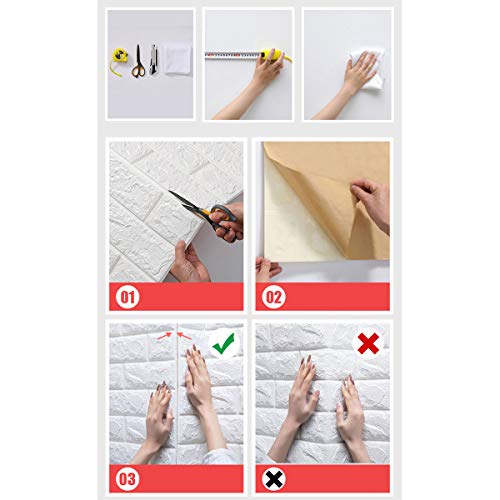 01

02

03