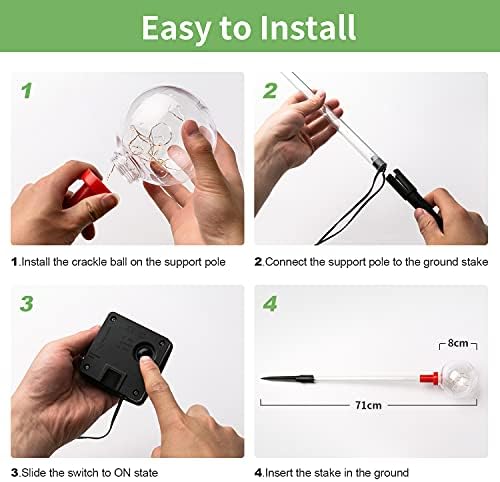 Easy to Install

1

1.Install the crackle ball on the support pole

2

2.Connect the support pole to the ground stake

3

3.Slide the switch to ON state

4

8cm

71cm

4.Insert the stake in the ground