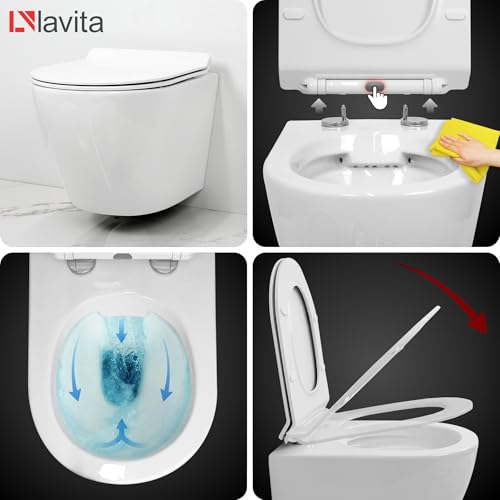 lavita