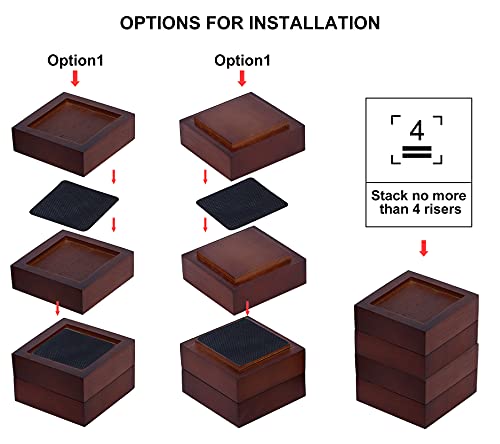 OPTIONS FOR INSTALLATION

Option1

Option1

4

Stack no more than 4 risers