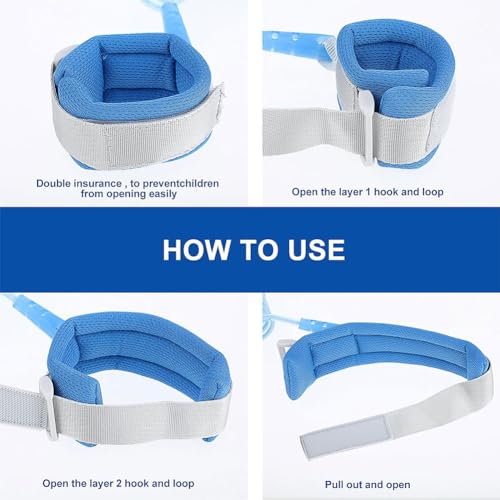 Double insurance , to preventchildren from opening easily

Open the layer 1 hook and loop

HOW TO USE

Open the layer 2 hook and loop

Pull out and open