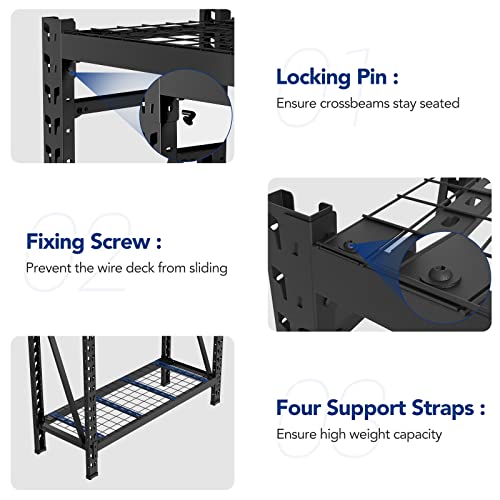 01

Locking Pin :

Ensure crossbeams stay seated

02

Fixing Screw :

Prevent the wire deck from sliding

03

Four Support Straps :

Ensure high weight capacity