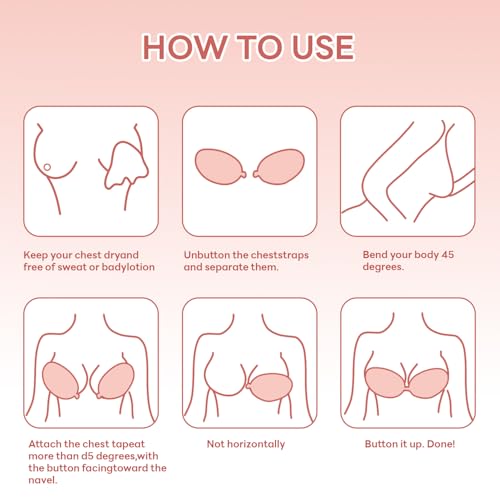 HOW TO USE

Keep your chest dryand free of sweat or badylotion

Unbutton the cheststraps and separate them.

Bend your body 45 degrees.

Attach the chest tapeat more than d5 degrees,with the button facingtoward the navel.

Not horizontally

Button it up. Done!