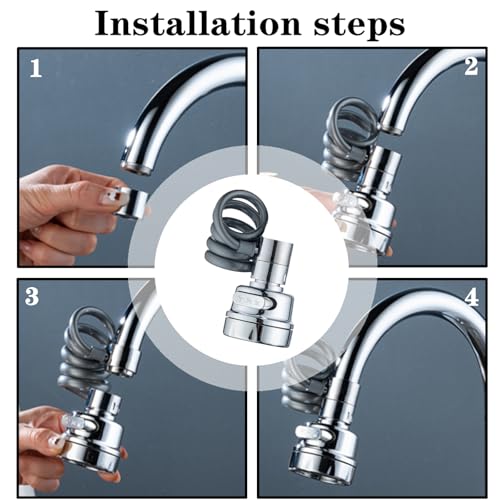 Installation steps

1

2

3

4