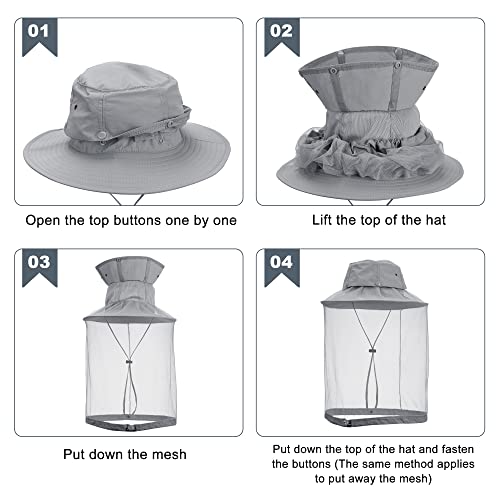 01

Open the top buttons one by one

02

Lift the top of the hat

03

Put down the mesh

04

Put down the top of the hat and fasten the buttons (The same method applies to put away the mesh)