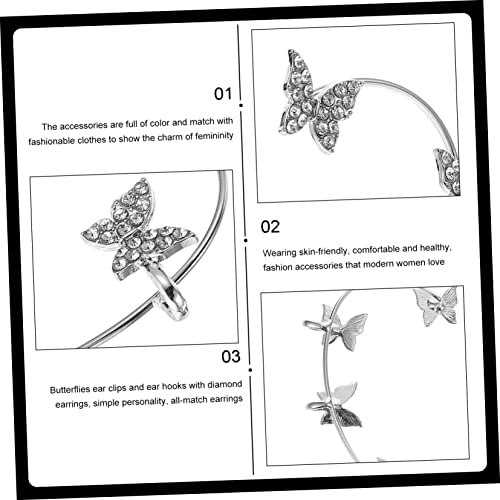 01

The accessories are full of color and match with fashionable clothes to show the charm of femininity

02

Wearing skin-friendly, comfortable and healthy, fashion accessories that modern women love

03

Butterflies ear clips and ear hooks with diamond earrings, simple personality, all-match earrings