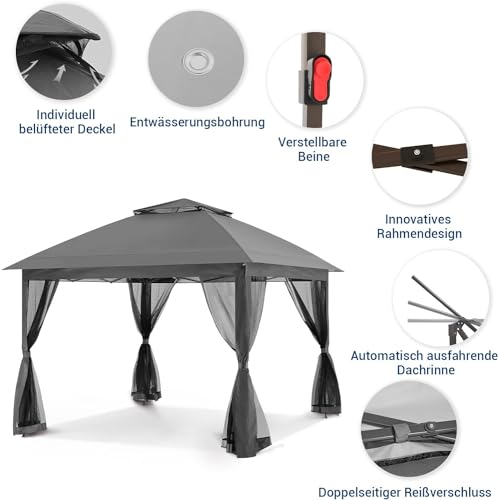 Individuell belüfteter Deckel

Entwässerungsbohrung

Verstellbare Beine

Innovatives Rahmendesign

Automatisch ausfahrende Dachrinne

Doppelseitiger Reißverschluss