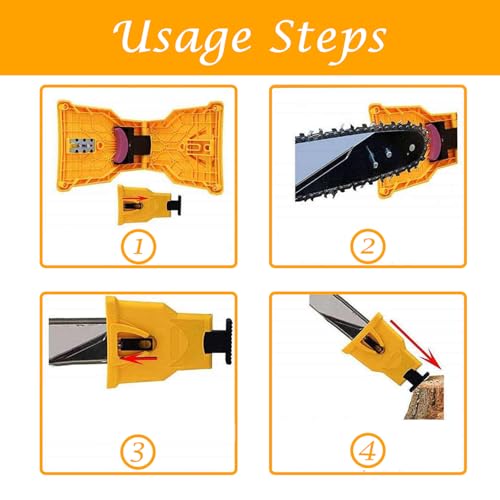 Usage Steps

①

②

③

④