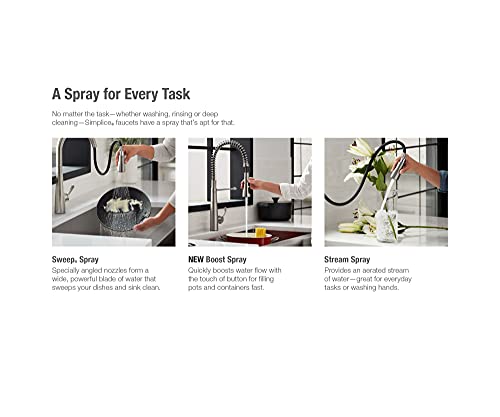 A Spray for Every Task

No matter the task—whether washing, rinsing or deep cleaning—Simplice® faucets have a spray that's apt for that.

Sweep® Spray
Specially angled nozzles form a wide, powerful blade of water that sweeps your dishes and sink clean.

NEW Boost Spray
Quickly boosts water flow with the touch of button for filling pots and containers fast.

Stream Spray
Provides an aerated stream of water—great for everyday tasks or washing hands.