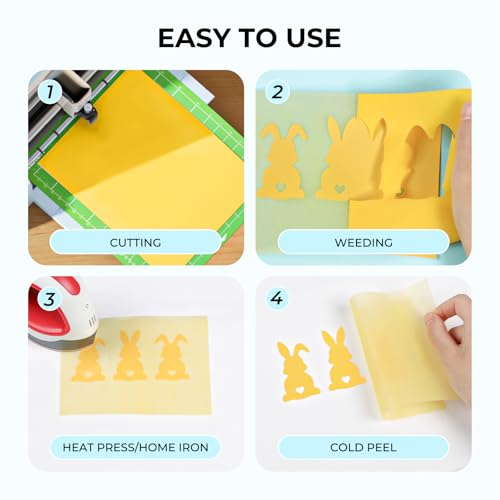 EASY TO USE

1
CUTTING

2
WEEDING

3
HEAT PRESS/HOME IRON

4
COLD PEEL