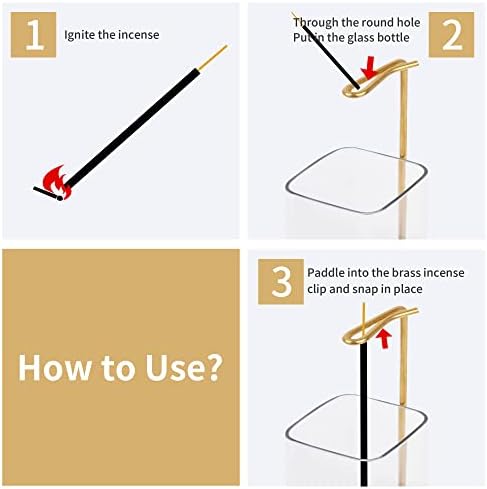 1

Ignite the incense

Through the round hole
Put in the glass bottle

2

How to Use?

3

Paddle into the brass incense clip and snap in place