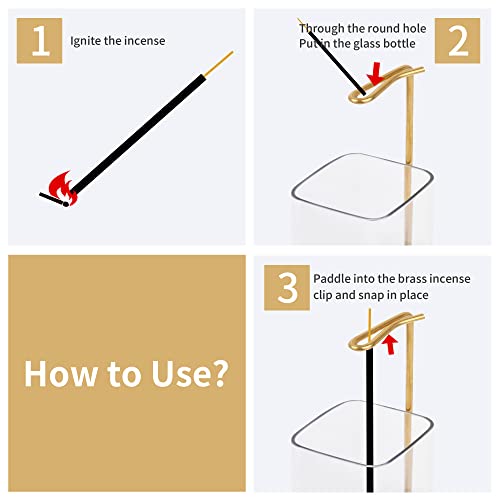 1 Ignite the incense

Through the round hole Put in the glass bottle 2

How to Use?

3 Paddle into the brass incense clip and snap in place