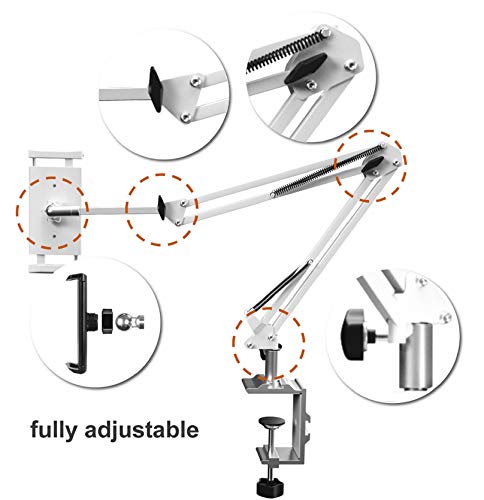 fully adjustable