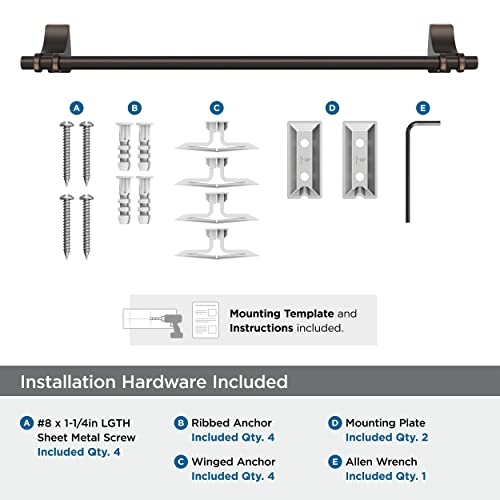 A B C D E

Mounting Template and Instructions included.

Installation Hardware Included

A #8 x 1-1/4in LGTH Sheet Metal Screw
Included Qty. 4

B Ribbed Anchor
Included Qty. 4

C Winged Anchor
Included Qty. 4

D Mounting Plate
Included Qty. 2

E Allen Wrench
Included Qty. 1